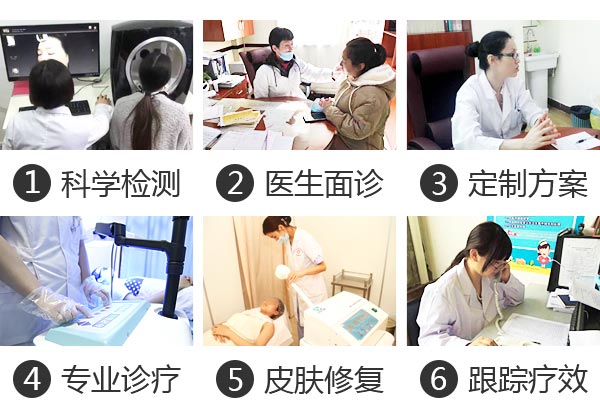 1 科学检测

2 医生面诊

3 定制方案

4 专业诊疗

5 皮肤修复

6 跟踪疗效